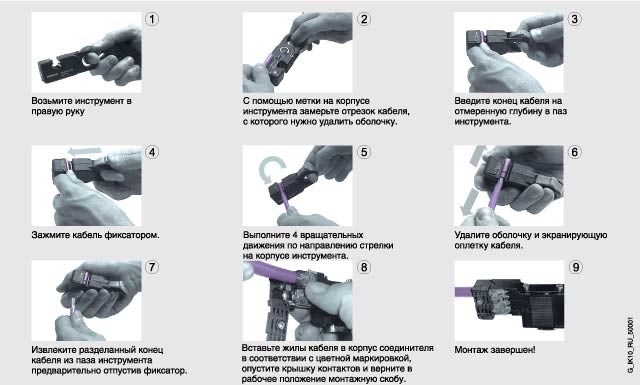 1

Возьмите инструмент в правую руку

2

С помощью метки на корпусе инструмента замерьте отрезок кабеля, с которого нужно удалить оболочку.

3

Введите конец кабеля на отмеренную глубину в паз инструмента.

4

Зажмите кабель фиксатором.

5

Выполните 4 вращательных движения по направлению стрелки на корпусе инструмента.

6

Удалите оболочку и экранирующую оплетку кабеля.

7

Извлеките разделанный конец кабеля из паза инструмента предварительно отпустив фиксатор.

8

Вставьте жилы кабеля в корпус соединителя в соответствии с цветной маркировкой, опустите крышку контактов и верните в рабочее положение монтажную скобу.

9

Монтаж завершен!

G_IK10_RU_50001