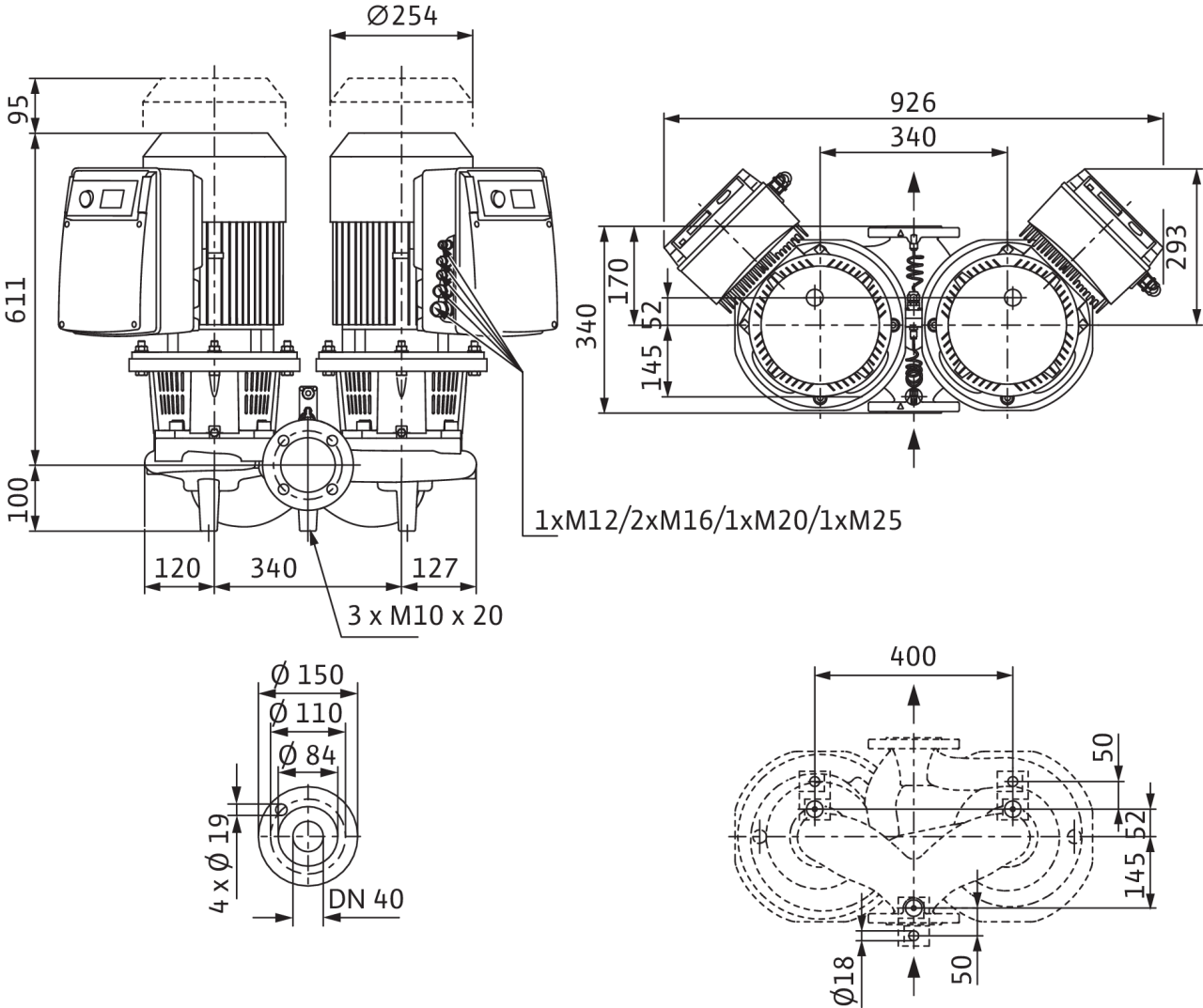 Ø254

95

611

100

120 340 127

1xM12/2xM16/1xM20/1xM25

3 x M10 x 20

926

340

170

52

340

145

293

Ø 150

Ø 110

Ø 84

4 x Ø 19

DN 40

400

50

52

145

Ø18

50