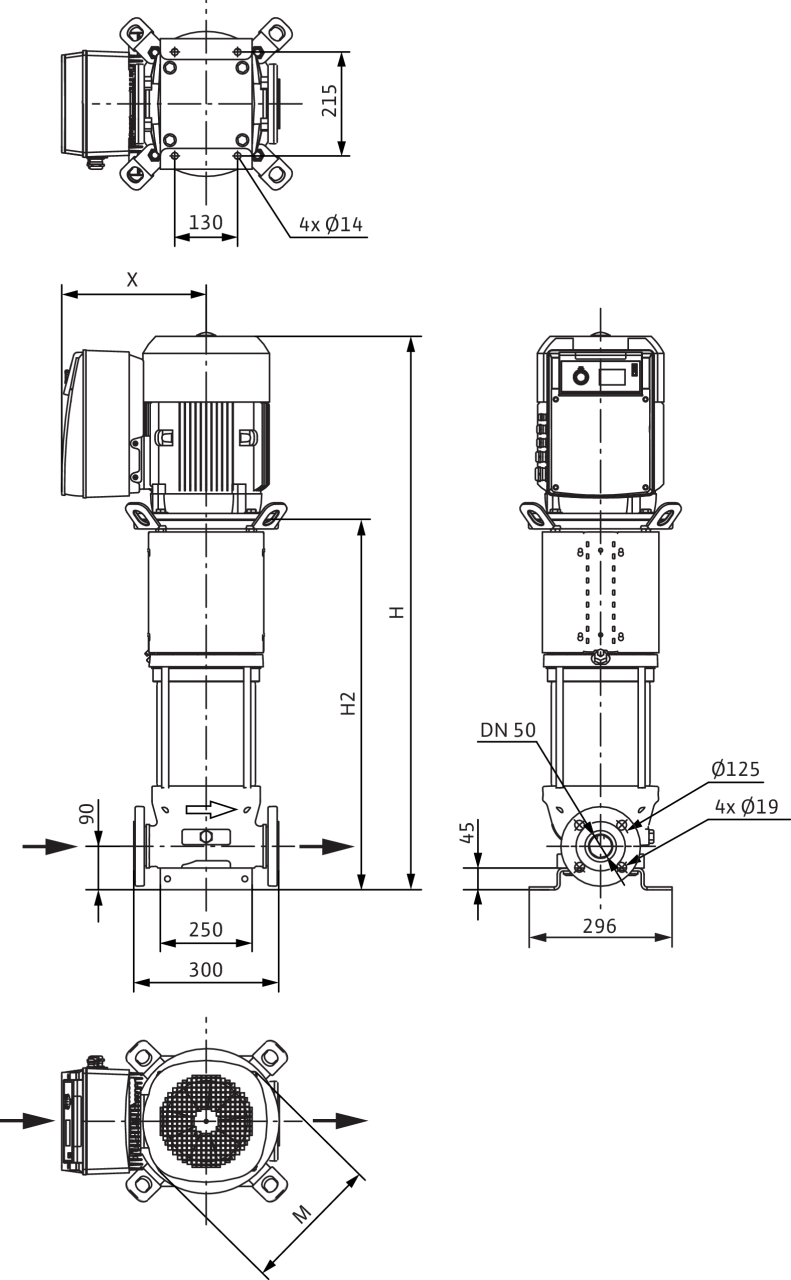 215
130
4x Ø14
X
H
H2
90
250
300
DN 50
Ø125
4x Ø19
45
296
M