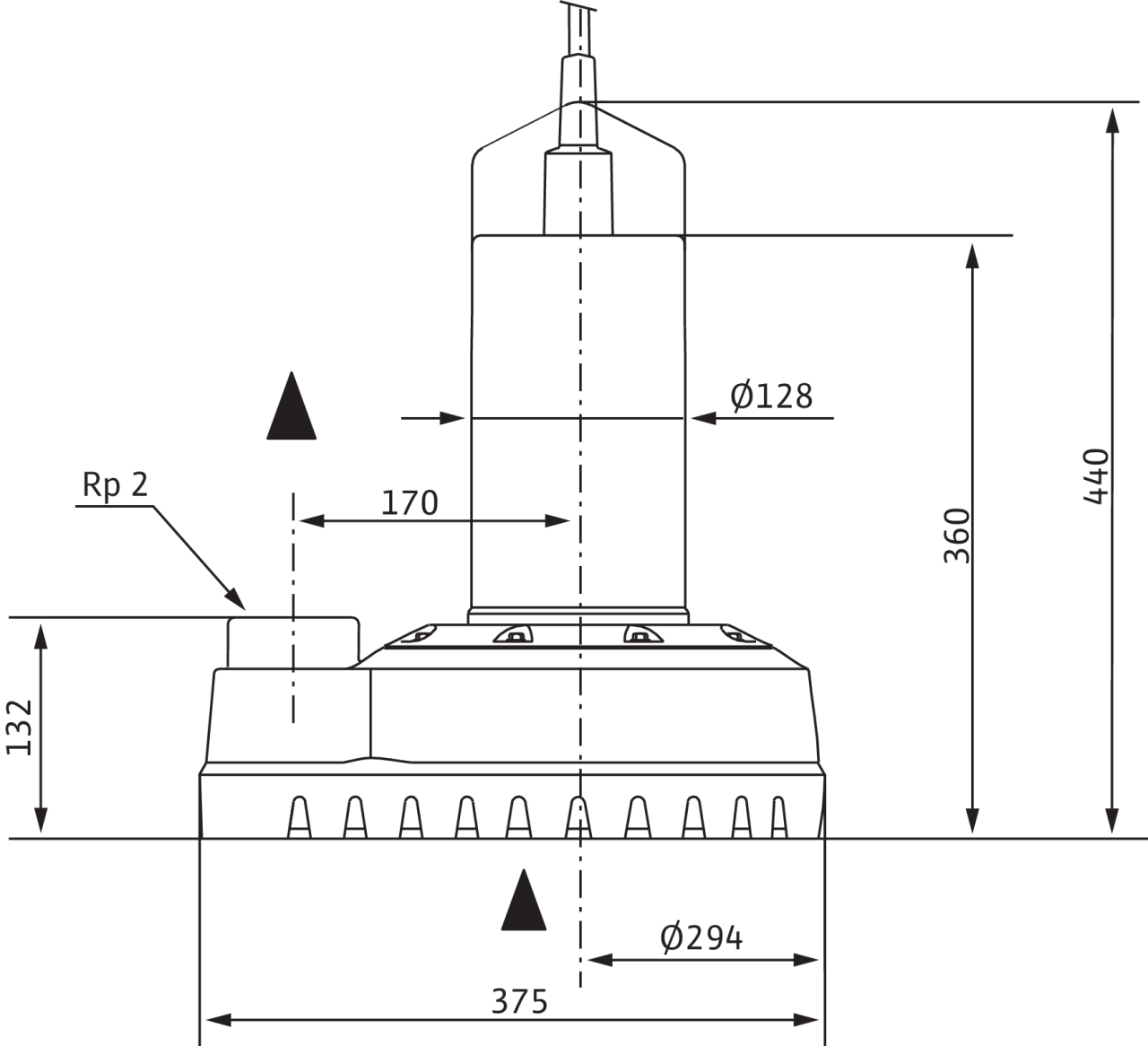 Ø128

Rp 2

170

360

440

132

Ø294

375