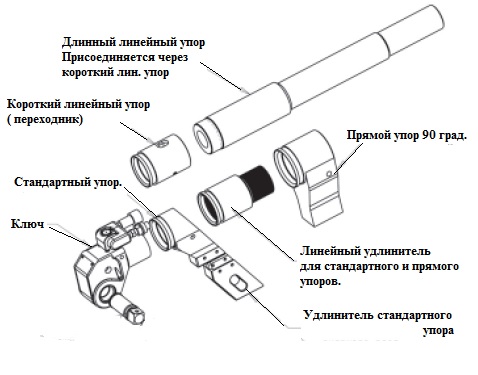 Длинный линейный упор
Присоединяется через
короткий лин. упор

Короткий линейный упор
( переходник)

Прямой упор 90 град.

Стандартный упор.

Ключ

Линейный удлинитель
для стандартного и прямого
упоров.

Удлинитель стандартного
упора